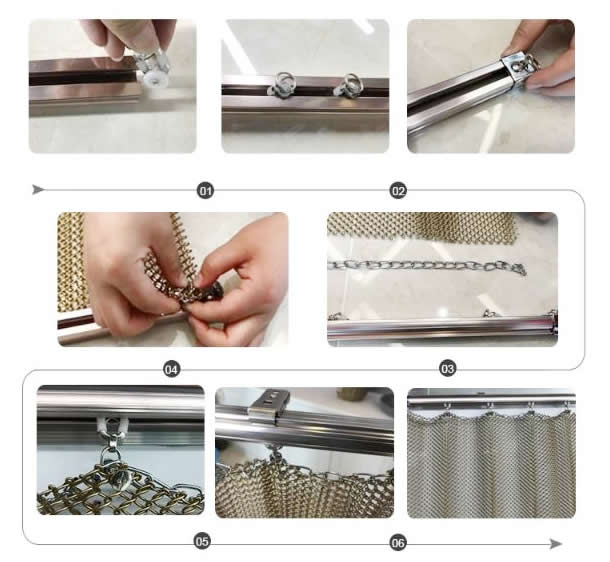 01
02
04
03
05
06